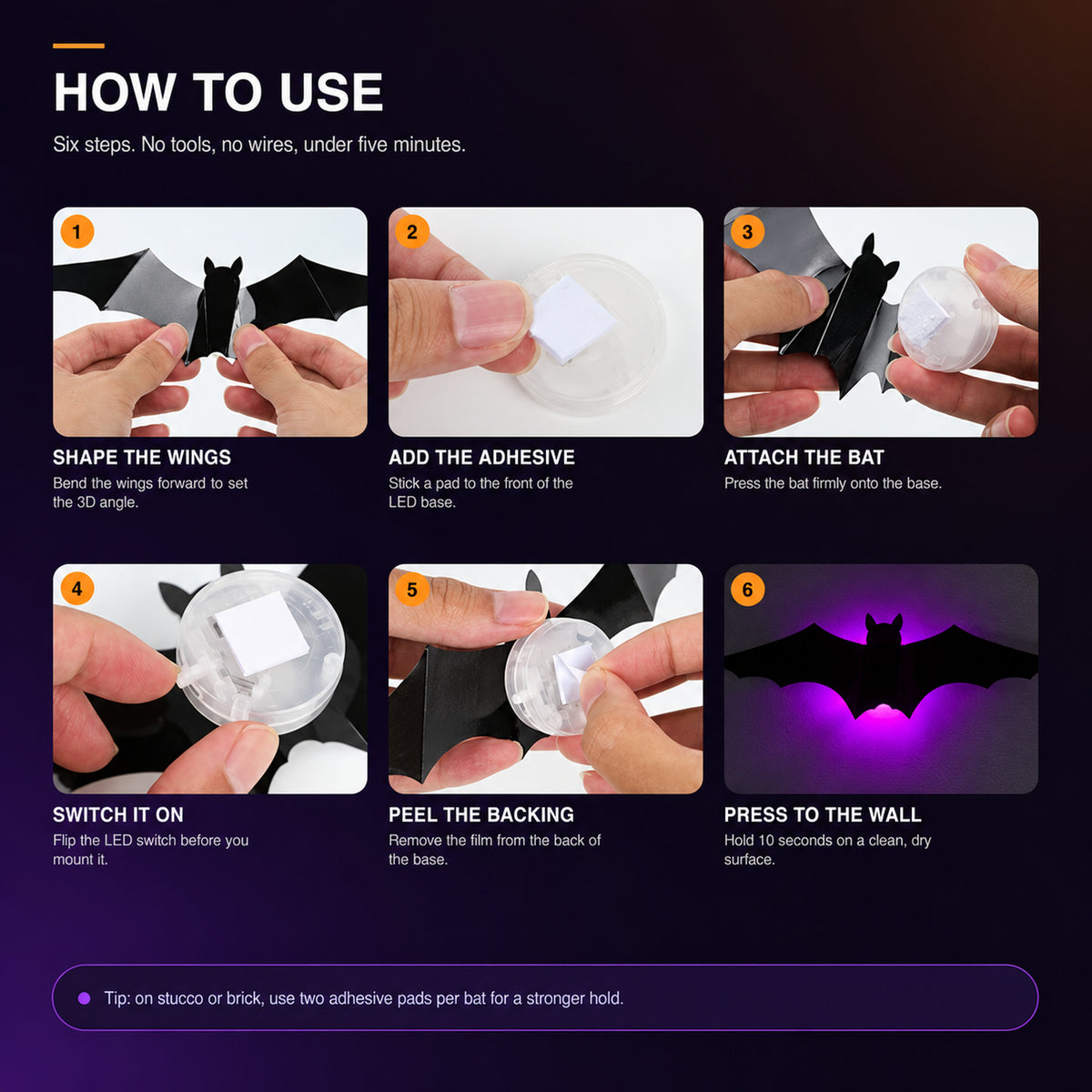 HOW TO USE

Six steps. No tools, no wires, under five minutes.

1

SHAPE THE WINGS

Bend the wings forward to set the 3D angle.

2

ADD THE ADHESIVE

Stick a pad to the front of the LED base.

3

ATTACH THE BAT

Press the bat firmly onto the base.

4

SWITCH IT ON

Flip the LED switch before you mount it.

5

PEEL THE BACKING

Remove the film from the back of the base.

6

PRESS TO THE WALL

Hold 10 seconds on a clean, dry surface.

• Tip: on stucco or brick, use two adhesive pads per bat for a stronger hold.